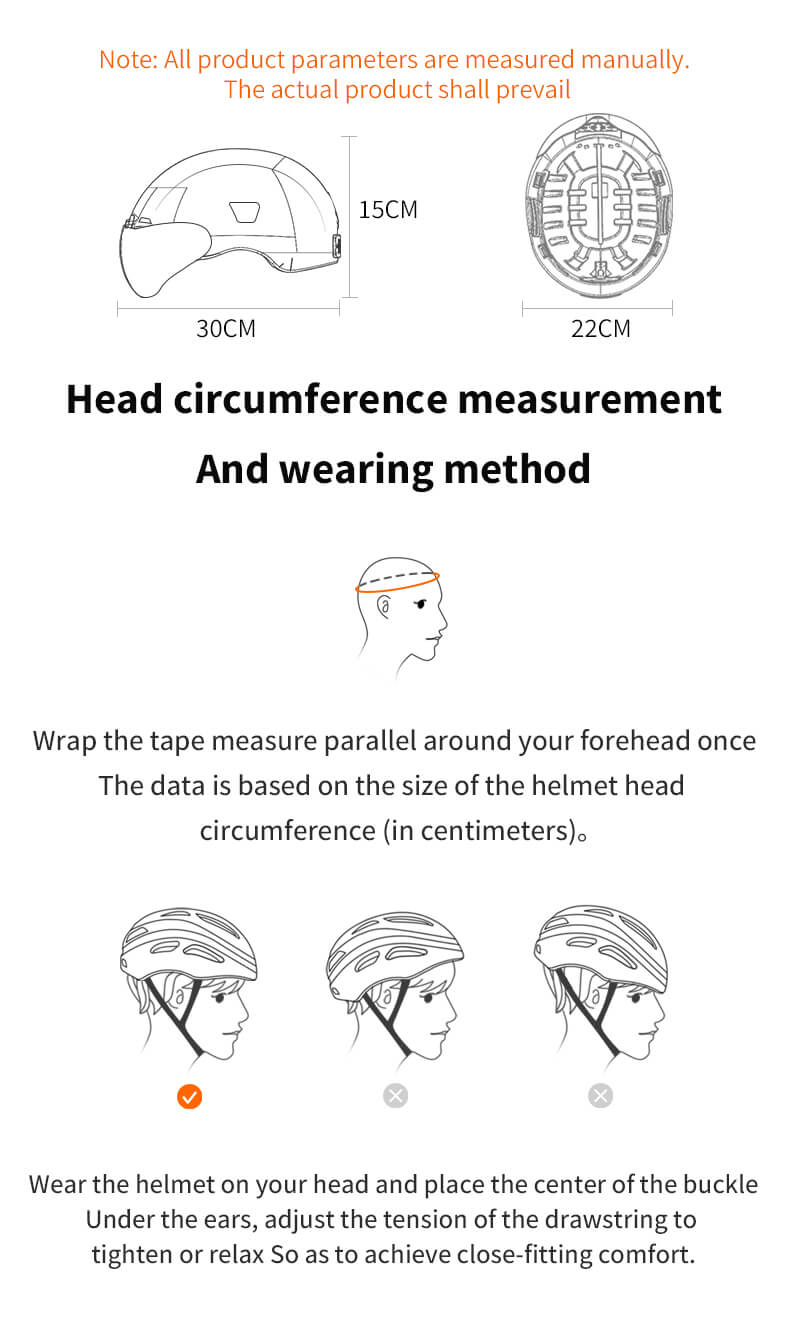 Note: All product parameters are measured manually.
The actual product shall prevail

15CM

30CM

22CM

Head circumference measurement

And wearing method

Wrap the tape measure parallel around your forehead once
The data is based on the size of the helmet head circumference (in centimeters)。

Wear the helmet on your head and place the center of the buckle
Under the ears, adjust the tension of the drawstring to tighten or relax So as to achieve close-fitting comfort.