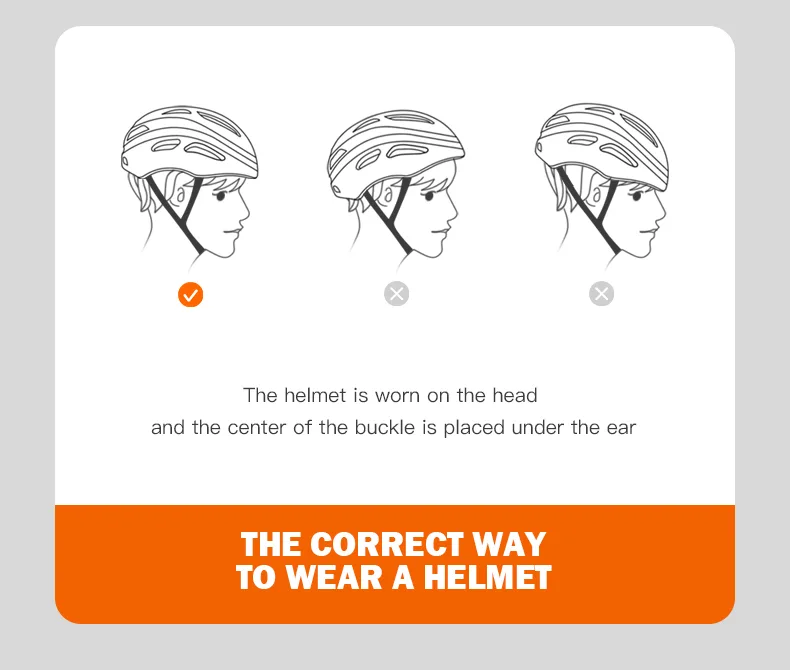 The helmet is worn on the head
and the center of the buckle is placed under the ear

THE CORRECT WAY
TO WEAR A HELMET